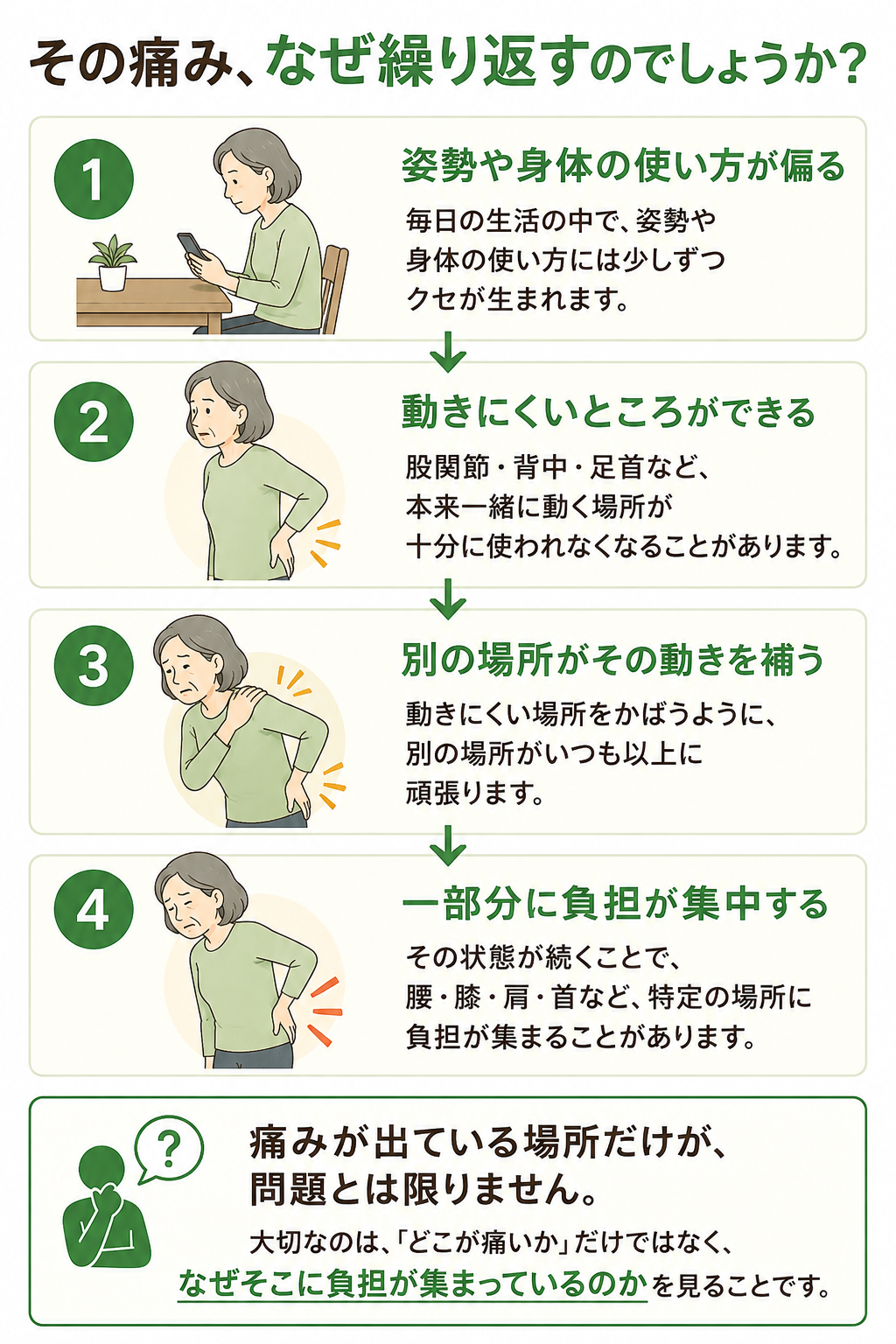 その痛み、なぜ繰り返すのでしょうか？

1
姿勢や身体の使い方が偏る
毎日の生活の中で、姿勢や身体の使い方には少しずつクセが生まれます。

2
動きにくいところができる
股関節・背中・足首など、本来一緒に動く場所が十分に使われなくなることがあります。

3
別の場所がその動きを補う
動きにくい場所をかばうように、別の場所がいつも以上に頑張ります。

4
一部分に負担が集中する
その状態が続くことで、腰・膝・肩・首など、特定の場所に負担が集まることがあります。

?
痛みが出ている場所だけが、問題とは限りません。
大切なのは、「どこが痛いか」だけではなく、なぜそこに負担が集まっているのかを見ることです。