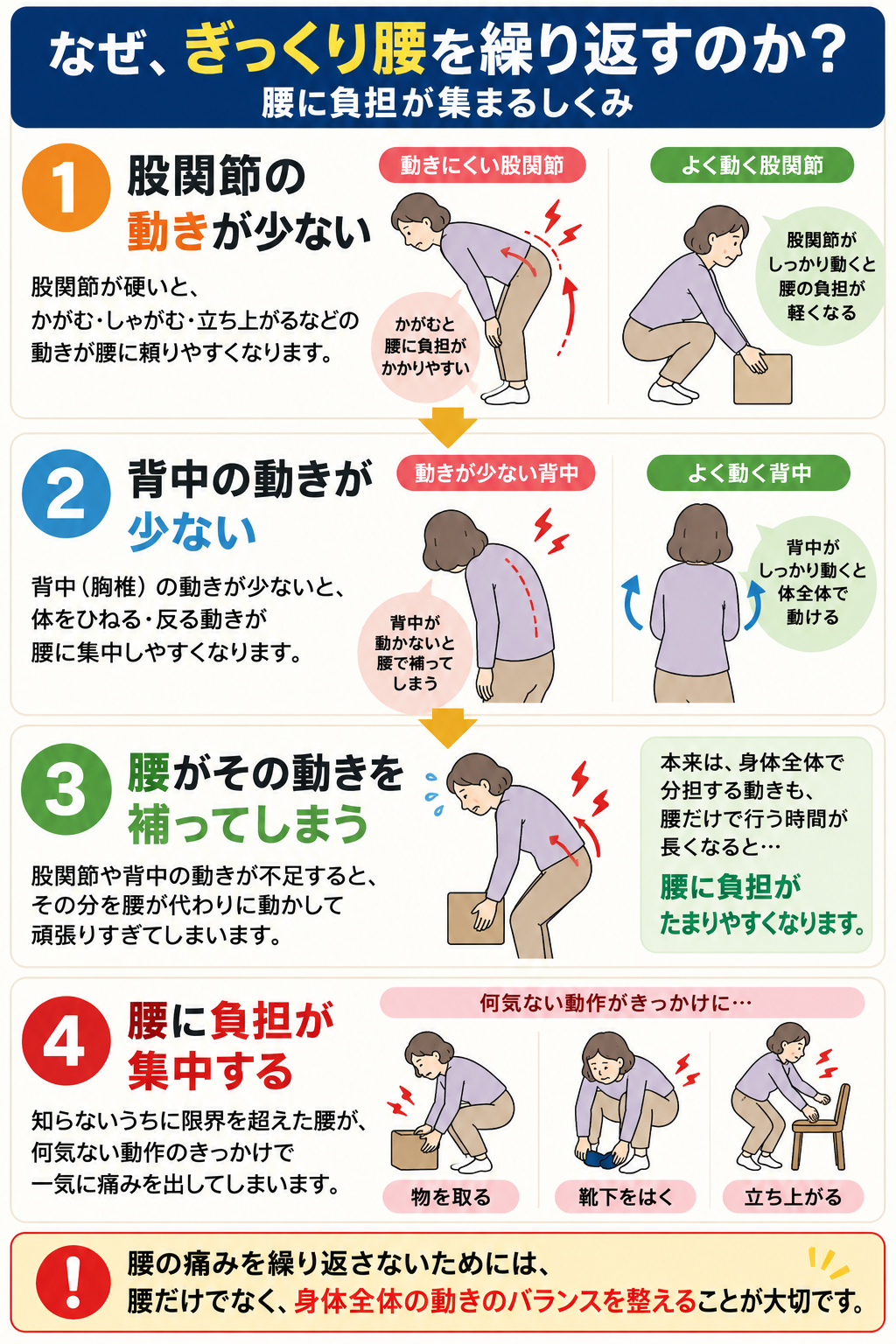 なぜ、ぎっくり腰を繰り返すのか？
腰に負担が集まるしくみ

1
股関節の動きが少ない

股関節が硬いと、かがむ・しゃがむ・立ち上がるなどの動きが腰に頼りやすくなります。

動きにくい股関節

かがむと腰に負担がかかりやすい

よく動く股関節

股関節がしっかり動くと腰の負担が軽くなる

2
背中の動きが少ない

背中（胸椎）の動きが少ないと、体をひねる・反る動きが腰に集中しやすくなります。

動きが少ない背中

背中が動かないと腰で補ってしまう

よく動く背中

背中がしっかり動くと体全体で動ける

3
腰がその動きを補ってしまう

股関節や背中の動きが不足すると、その分を腰が代わりに動かして頑張りすぎてしまいます。

本来は、身体全体で分担する動きも、腰だけで行う時間が長くなると…
腰に負担がたまりやすくなります。

4
腰に負担が集中する

知らないうちに限界を超えた腰が、何気ない動作のきっかけで一気に痛みを出してしまいます。

何気ない動作がきっかけに…

物を取る

靴下をはく

立ち上がる

!
腰の痛みを繰り返さないためには、腰だけでなく、身体全体の動きのバランスを整えることが大切です。